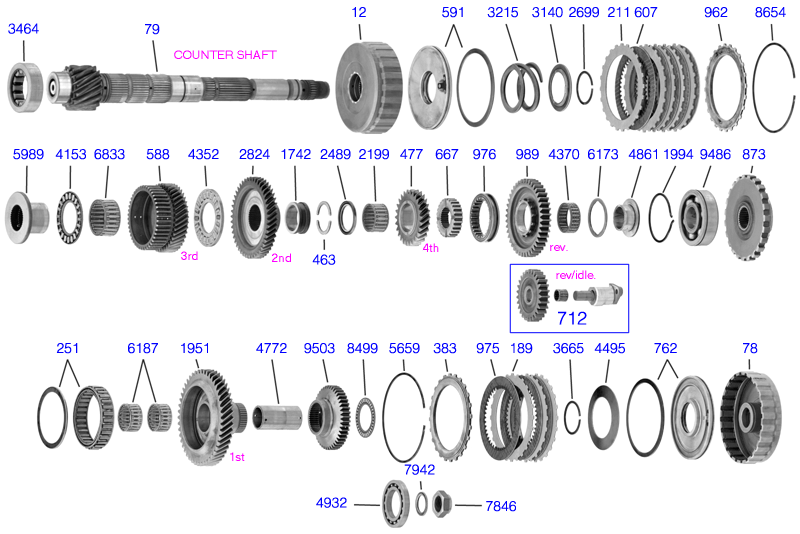 3464
79
COUNTER SHAFT
12
591
3215
3140
2699
211
607
962
8654

5989
4153
6833
588
4352
2824
1742
2489
2199
477
667
976
989
4370
6173
4861
1994
9486
873
3rd
2nd
463
4th
rev.

rev/idle.
712

251
6187
1951
4772
9503
8499
5659
383
975
189
3665
4495
762
78
1st

7942
4932
7846