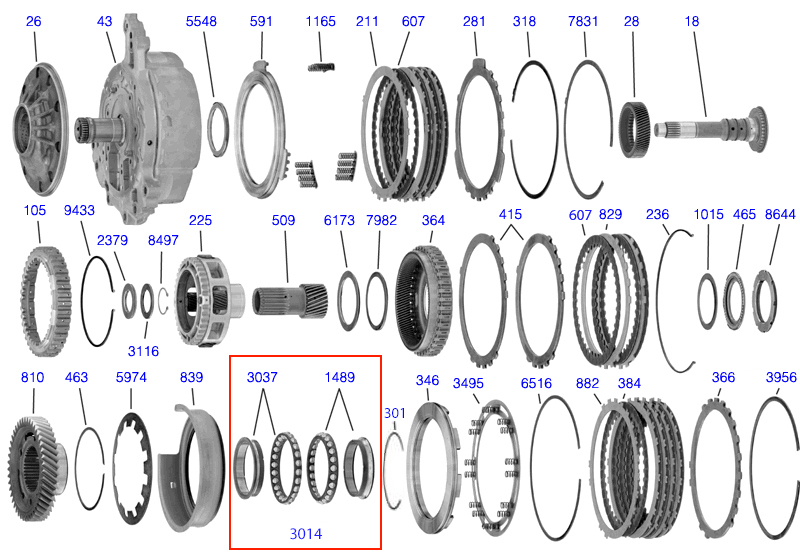 26 43 5548 591 1165 211 607 281 318 7831 28 18

105 9433 2379 8497 225 509 6173 7982 364 415 607 829 236 1015 465 8644

3116

810 463 5974 839 3037 1489 301 346 3495 6516 882 384 366 3956

3014